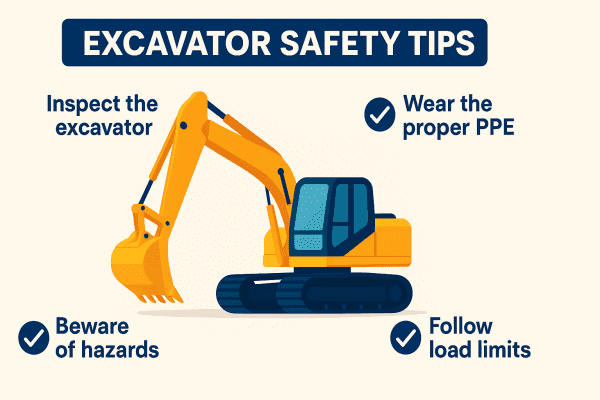 EXCAVATOR SAFETY TIPS

Inspect the excavator

Wear the proper PPE

Beware of hazards

Follow load limits